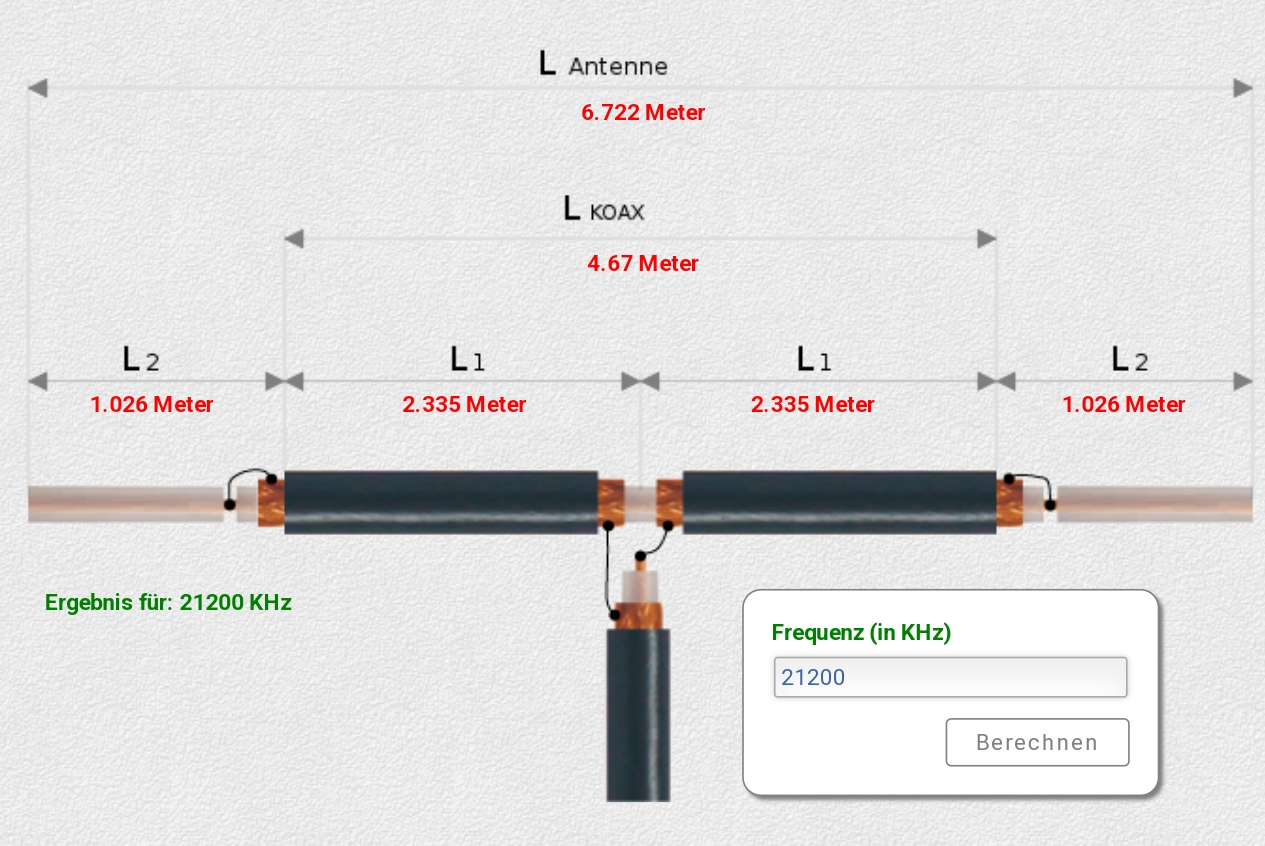 L Antenne
6.722 Meter

L KOAX
4.67 Meter

L 2
1.026 Meter

L 1
2.335 Meter

L 1
2.335 Meter

L 2
1.026 Meter

Ergebnis für: 21200 KHz

Frequenz (in KHz)
21200
Berechnen